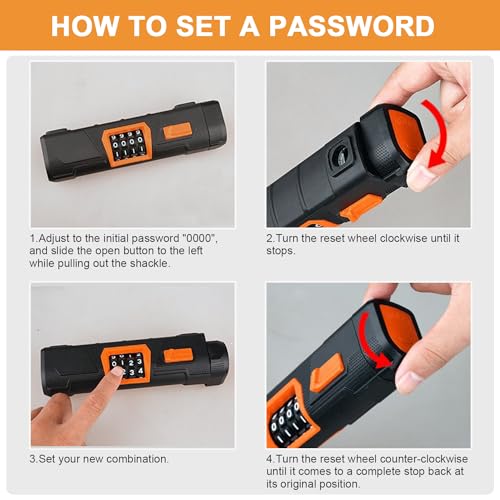 HOW TO SET A PASSWORD

1.Adjust to the initial password "0000", and slide the open button to the left while pulling out the shackle.

2.Turn the reset wheel clockwise until it stops.

3.Set your new combination.

4.Turn the reset wheel counter-clockwise until it comes to a complete stop back at its original position.