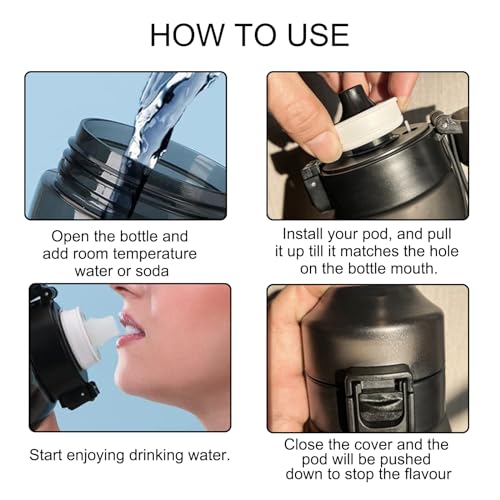 HOW TO USE

Open the bottle and add room temperature water or soda

Install your pod, and pull it up till it matches the hole on the bottle mouth.

Start enjoying drinking water.

Close the cover and the pod will be pushed down to stop the flavour