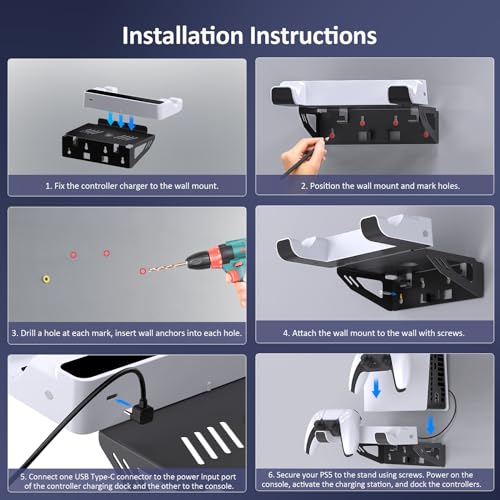 Installation Instructions

1. Fix the controller charger to the wall mount.

2. Position the wall mount and mark holes.

3. Drill a hole at each mark, insert wall anchors into each hole.

4. Attach the wall mount to the wall with screws.

5. Connect one USB Type-C connector to the power input port of the controller charging dock and the other to the console.

6. Secure your PS5 to the stand using screws. Power on the console, activate the charging station, and dock the controllers.