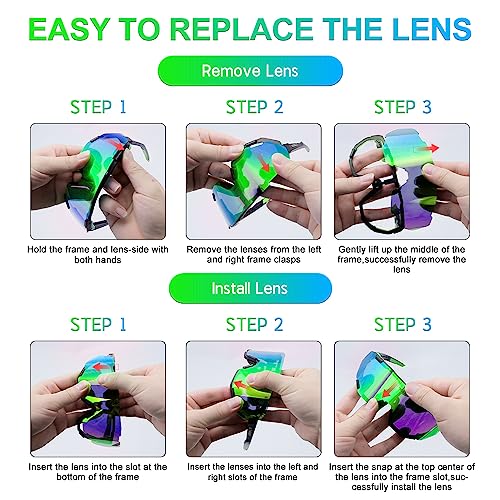 EASY TO REPLACE THE LENS

Remove Lens

STEP 1

Hold the frame and lens-side with both hands

STEP 2

Remove the lenses from the left and right frame clasps

STEP 3

Gently lift up the middle of the frame,successfully remove the lens

Install Lens

STEP 1

Insert the lens into the slot at the bottom of the frame

STEP 2

Insert the lenses into the left and right slots of the frame

STEP 3

Insert the snap at the top center of the lens into the frame slot,successfully install the lens