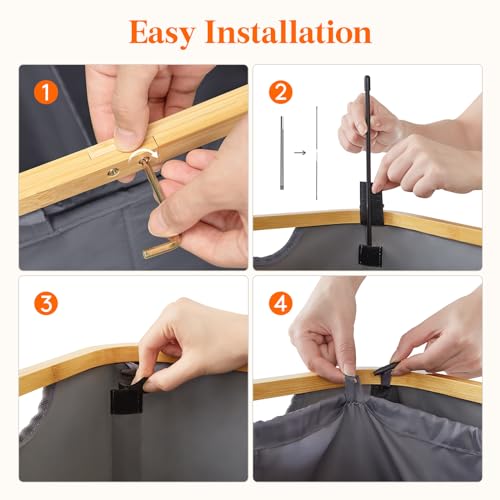 Easy Installation

1

2

3

4