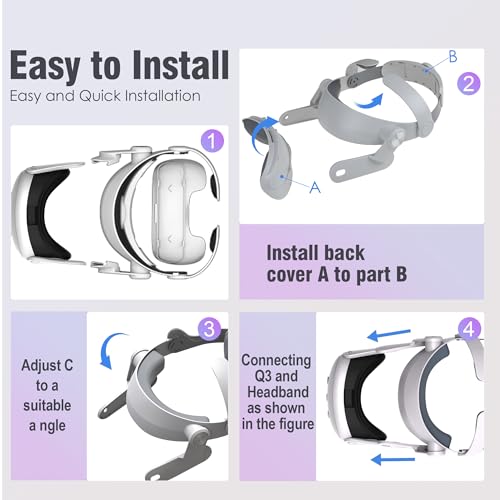 Easy to Install
Easy and Quick Installation

1

B
2
A

Install back cover A to part B

3
Adjust C to a suitable a ngle

4
Connecting Q3 and Headband as shown in the figure