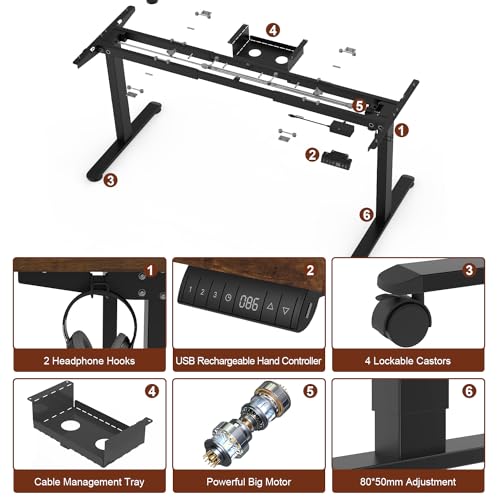 4
5
1
2
3
6

1
2 Headphone Hooks

2
1 2 3 086
USB Rechargeable Hand Controller

3
4 Lockable Castors

4
Cable Management Tray

5
Powerful Big Motor

6
80*50mm Adjustment