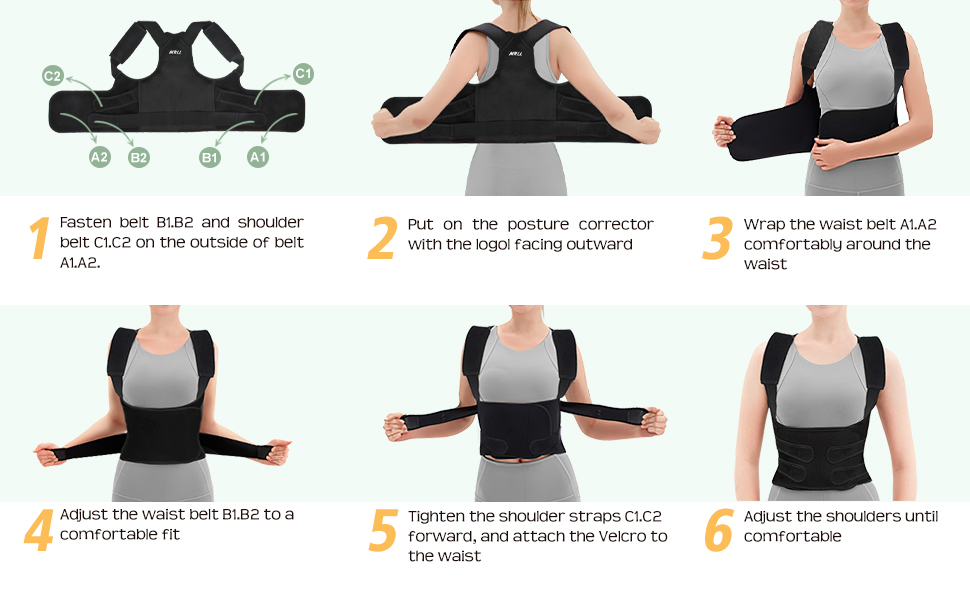 C2
C1
A2
B2
B1
A1

1 Fasten belt B1.B2 and shoulder belt C1.C2 on the outside of belt A1.A2.

2 Put on the posture corrector with the logol facing outward

3 Wrap the waist belt A1.A2 comfortably around the waist

4 Adjust the waist belt B1.B2 to a comfortable fit

5 Tighten the shoulder straps C1.C2 forward, and attach the Velcro to the waist

6 Adjust the shoulders until comfortable