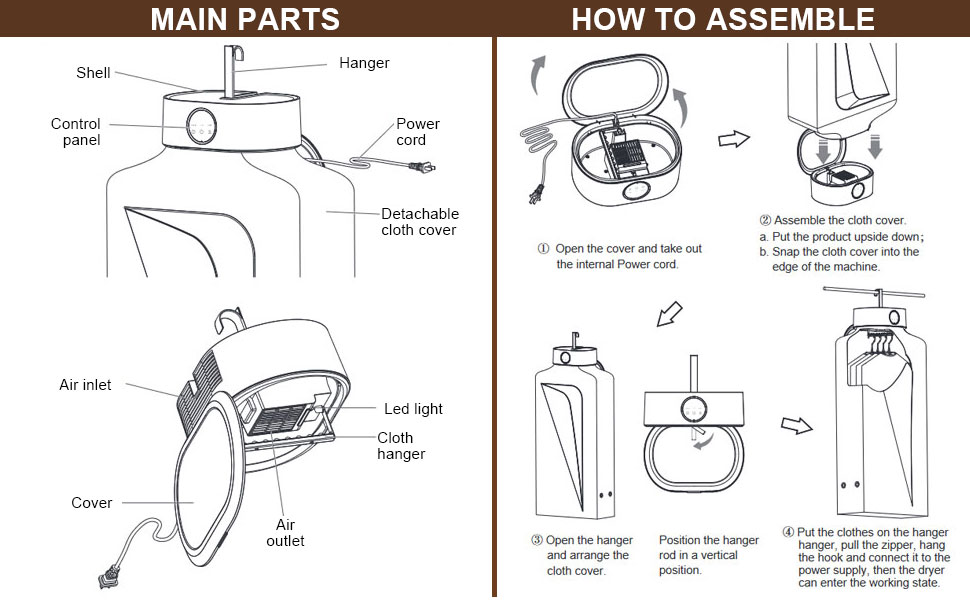 MAIN PARTS

Shell

Hanger

Control panel

Power cord

Detachable cloth cover

Air inlet

Led light

Cloth hanger

Cover

Air outlet

HOW TO ASSEMBLE

① Open the cover and take out the internal Power cord.

② Assemble the cloth cover.
a. Put the product upside down;
b. Snap the cloth cover into the edge of the machine.

③ Open the hanger and arrange the cloth cover.

Position the hanger rod in a vertical position.

④ Put the clothes on the hanger hanger, pull the zipper, hang the hook and connect it to the power supply, then the dryer can enter the working state.