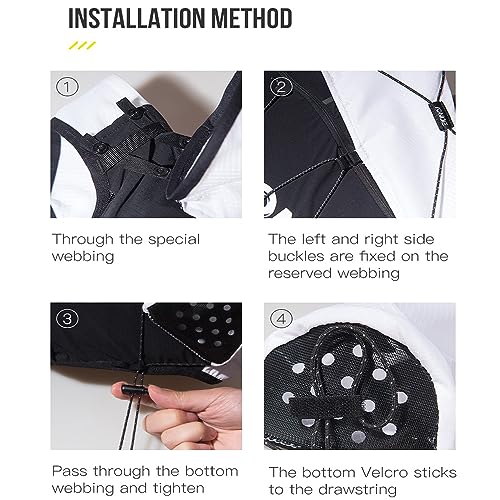 INSTALLATION METHOD

①

Through the special webbing

②

The left and right side buckles are fixed on the reserved webbing

③

Pass through the bottom webbing and tighten

④

The bottom Velcro sticks to the drawstring