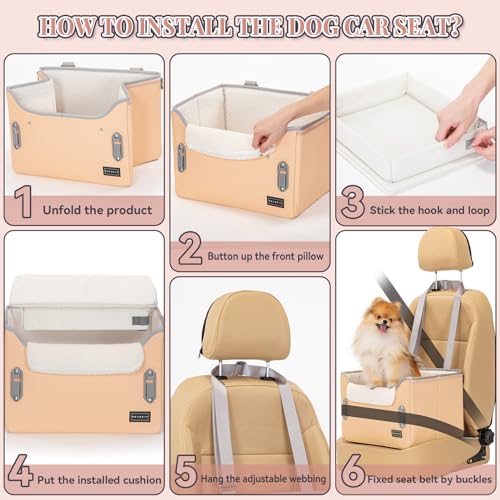 HOW TO INSTALL THE DOG CAR SEAT?

1 Unfold the product

2 Button up the front pillow

3 Stick the hook and loop

4 Put the installed cushion

5 Hang the adjustable webbing

6 Fixed seat belt by buckles