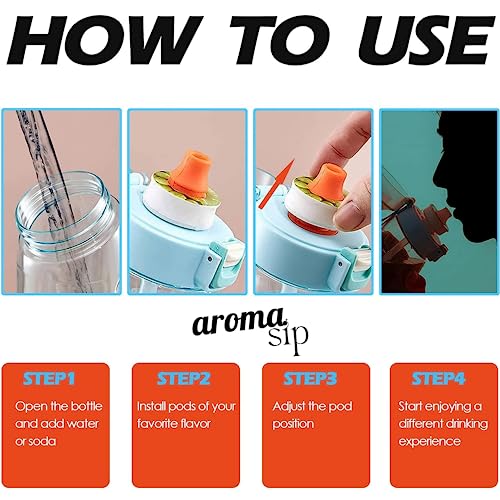 HOW TO USE

aroma sip

STEP1
Open the bottle and add water or soda

STEP2
Install pods of your favorite flavor

STEP3
Adjust the pod position

STEP4
Start enjoying a different drinking experience