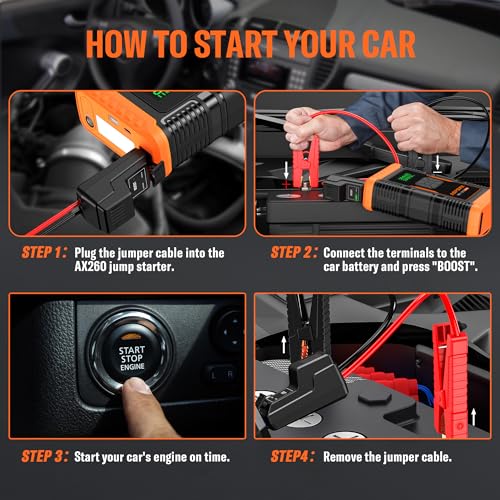 HOW TO START YOUR CAR

STEP 1: Plug the jumper cable into the AX260 jump starter.

STEP 2: Connect the terminals to the car battery and press "BOOST".

START STOP ENGINE

L R

STEP 3: Start your car's engine on time.

STEP4: Remove the jumper cable.