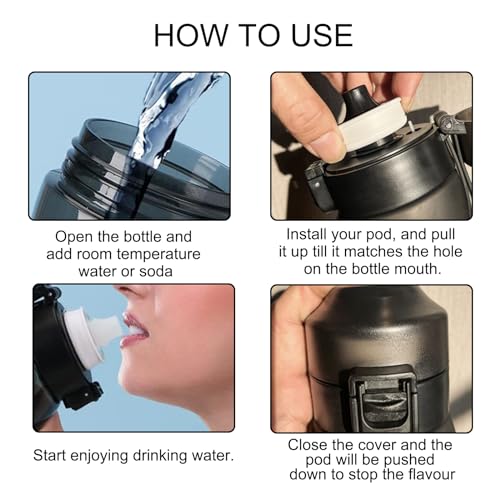 HOW TO USE

Open the bottle and add room temperature water or soda

Install your pod, and pull it up till it matches the hole on the bottle mouth.

Start enjoying drinking water.

Close the cover and the pod will be pushed down to stop the flavour