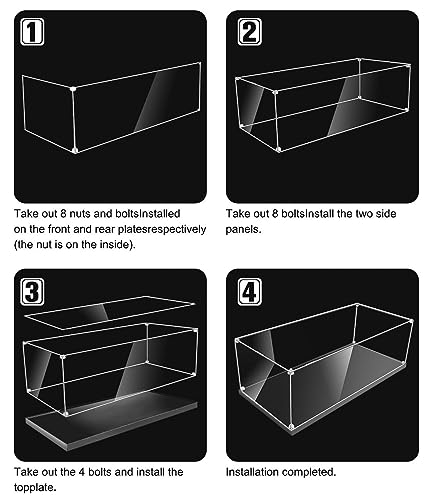 1

Take out 8 nuts and boltsInstalled on the front and rear platesrespectively (the nut is on the inside).

2

Take out 8 boltsInstall the two side panels.

3

Take out the 4 bolts and install the topplate.

4

Installation completed.