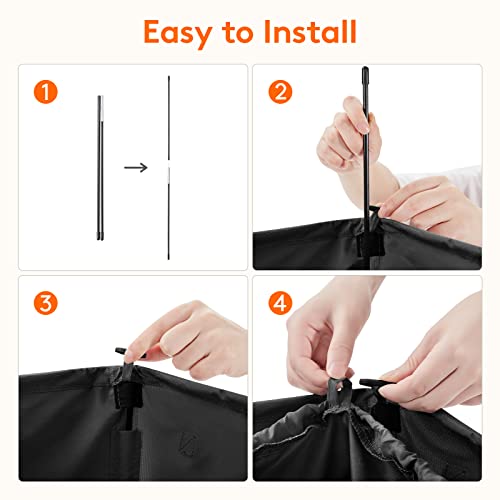 Easy to Install

1

2

3

4